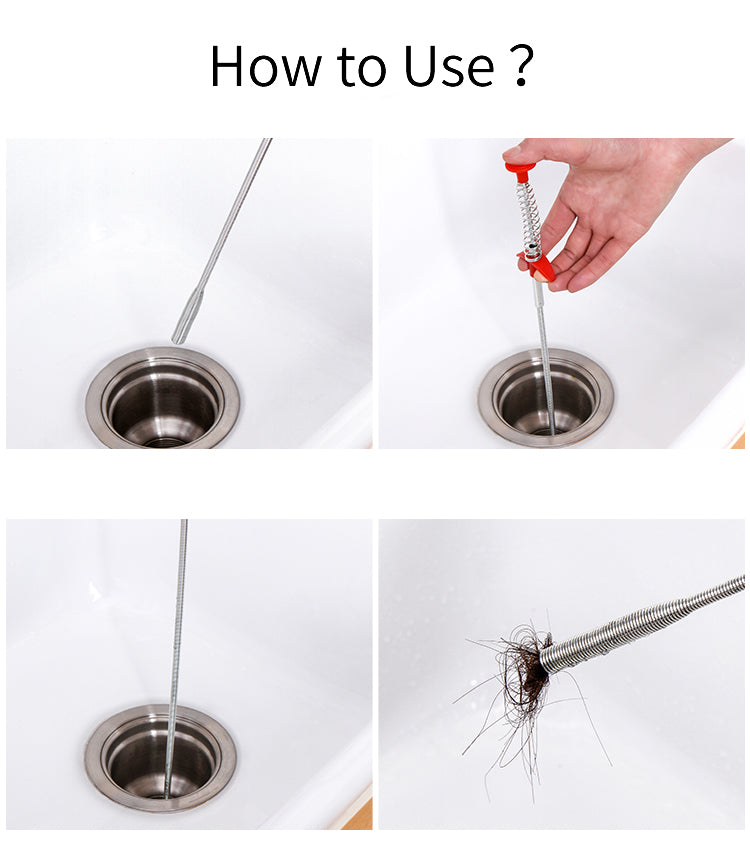 How to Use ?