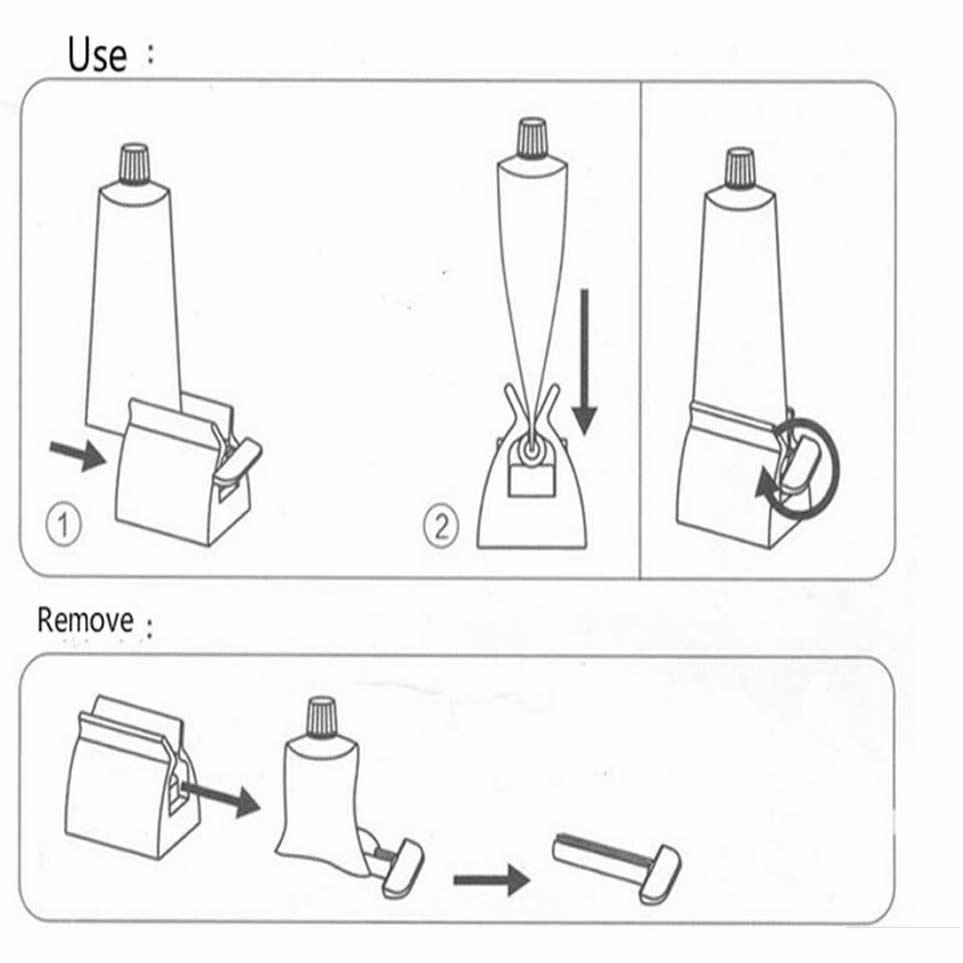 Use :

①

②

Remove :