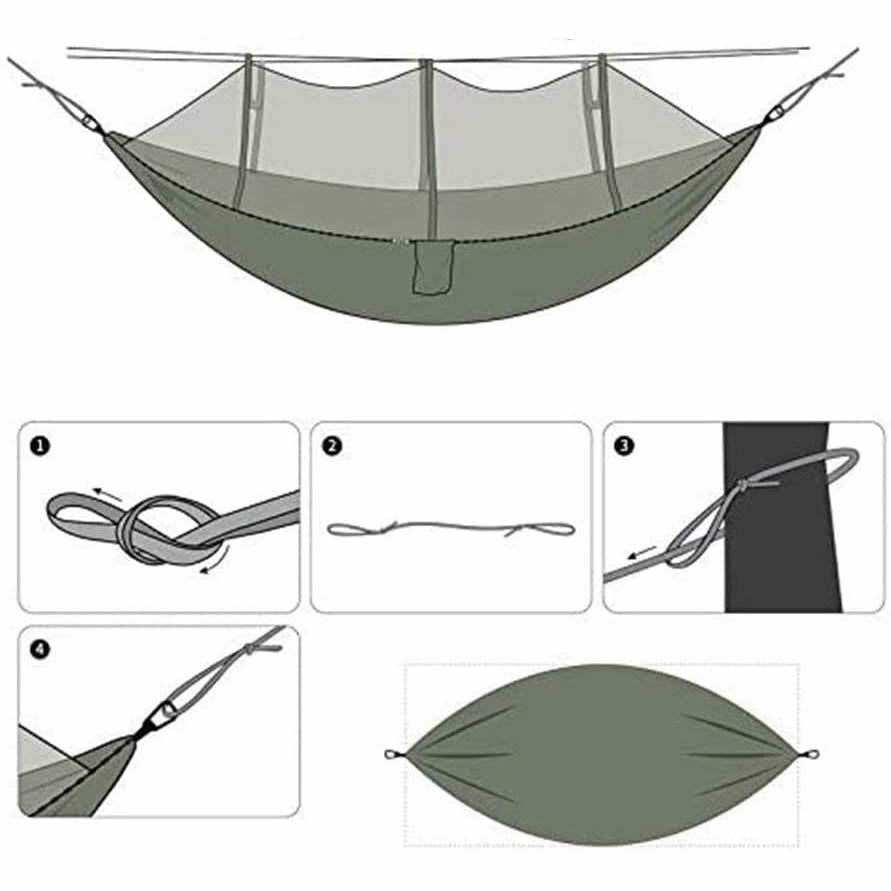 1

2

3

4