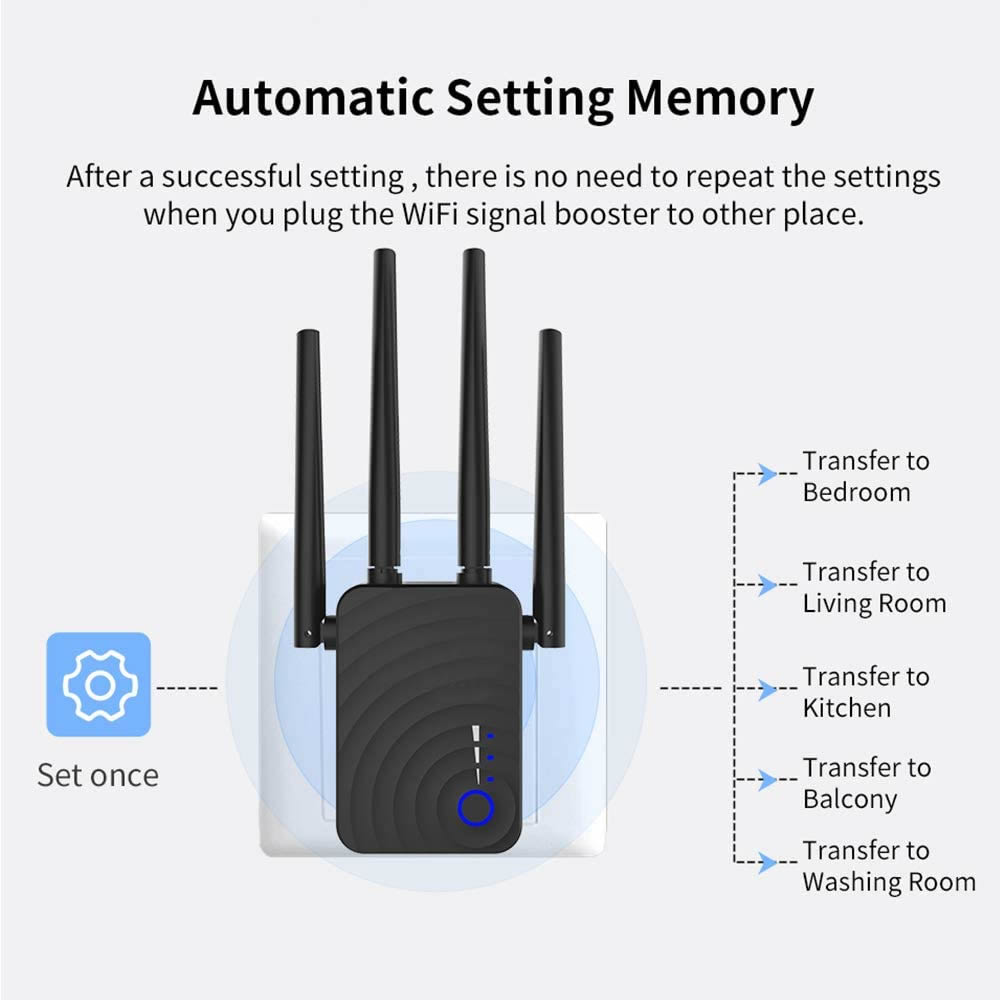 Automatic Setting Memory

After a successful setting , there is no need to repeat the settings when you plug the WiFi signal booster to other place.

Set once

Transfer to Bedroom

Transfer to Living Room

Transfer to Kitchen

Transfer to Balcony

Transfer to Washing Room