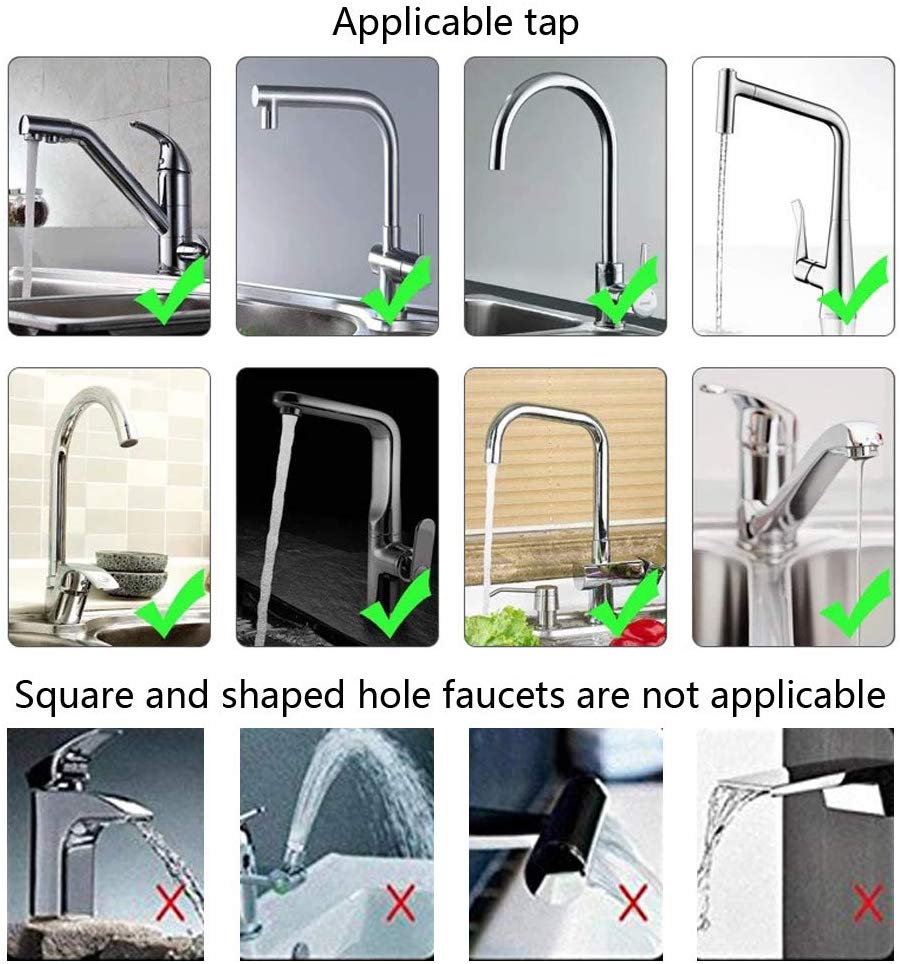 Applicable tap

Square and shaped hole faucets are not applicable