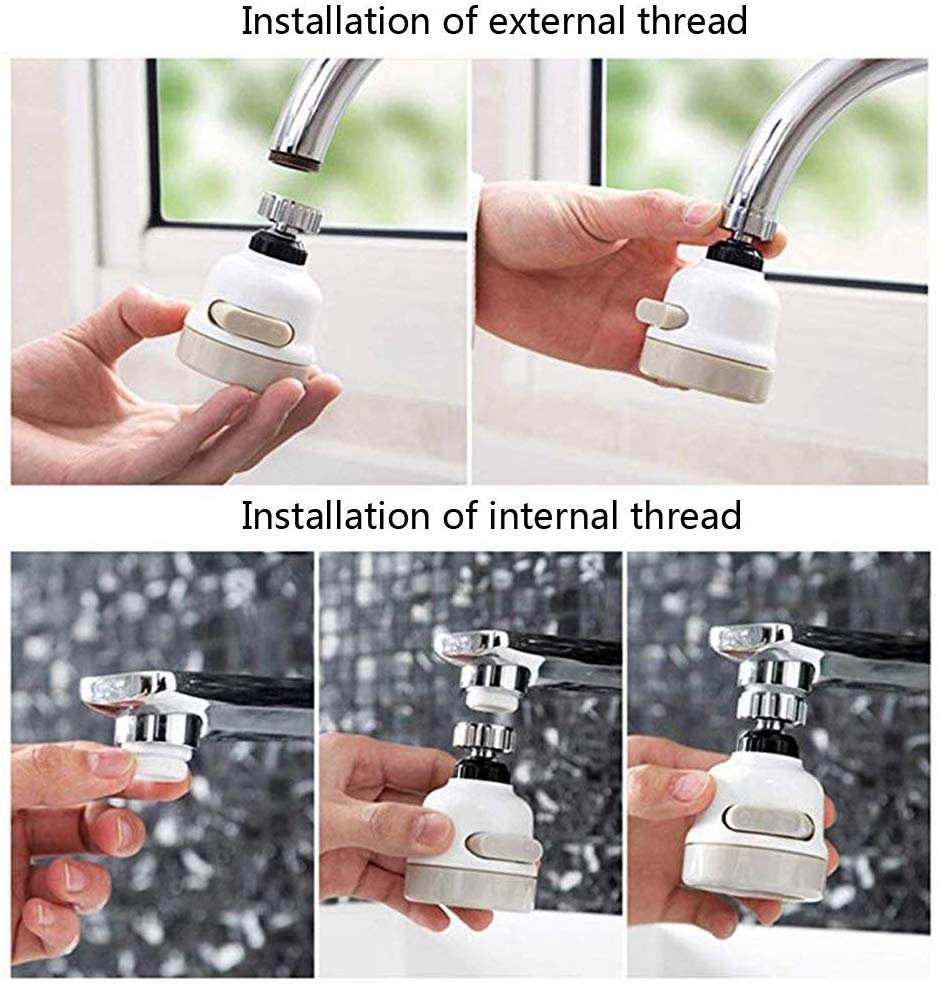 Installation of external thread

Installation of internal thread