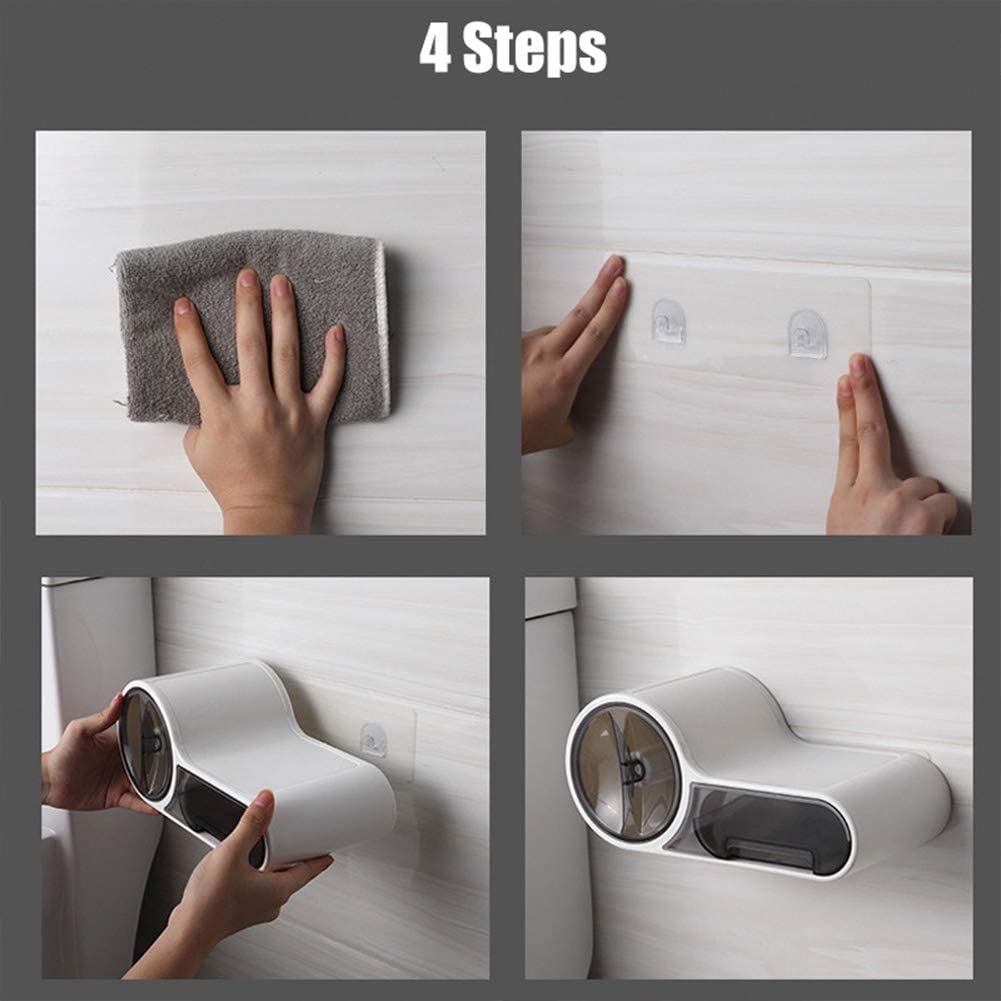 4 Steps