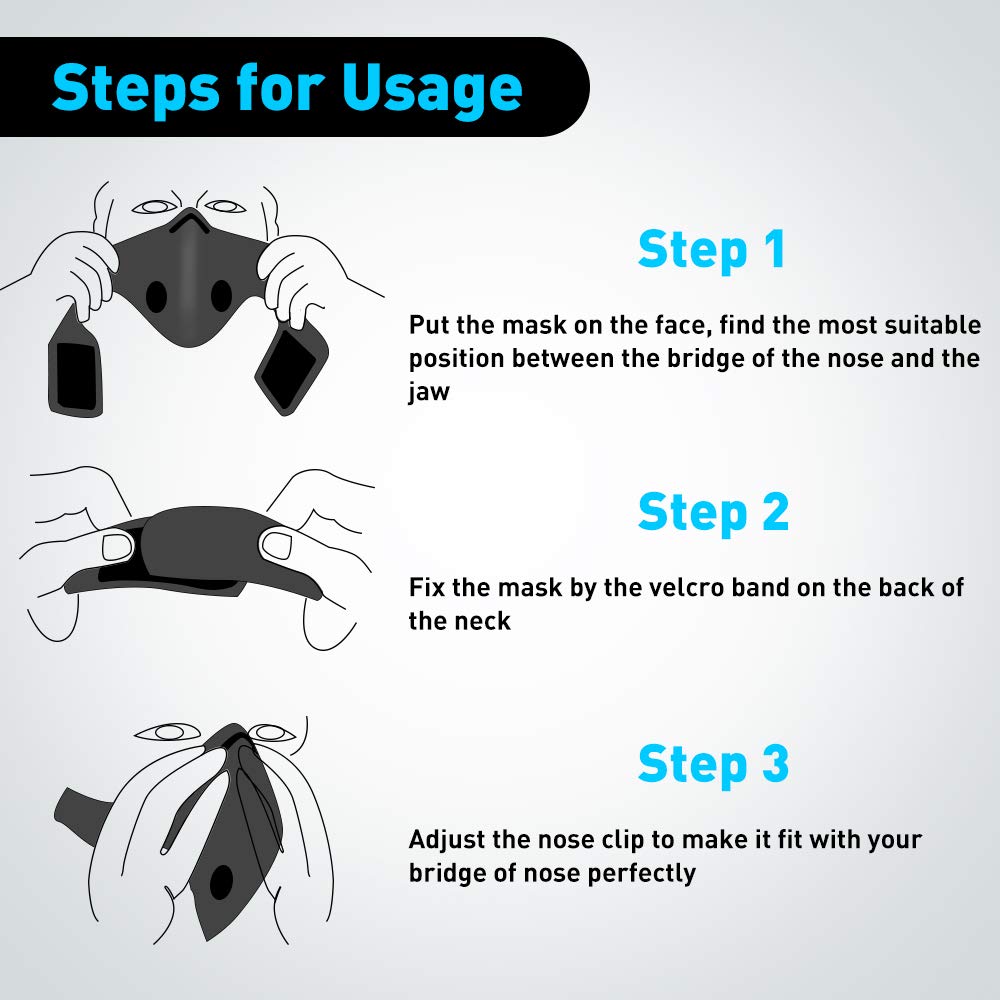 Steps for Usage

Step 1

Put the mask on the face, find the most suitable position between the bridge of the nose and the jaw

Step 2

Fix the mask by the velcro band on the back of the neck

Step 3

Adjust the nose clip to make it fit with your bridge of nose perfectly