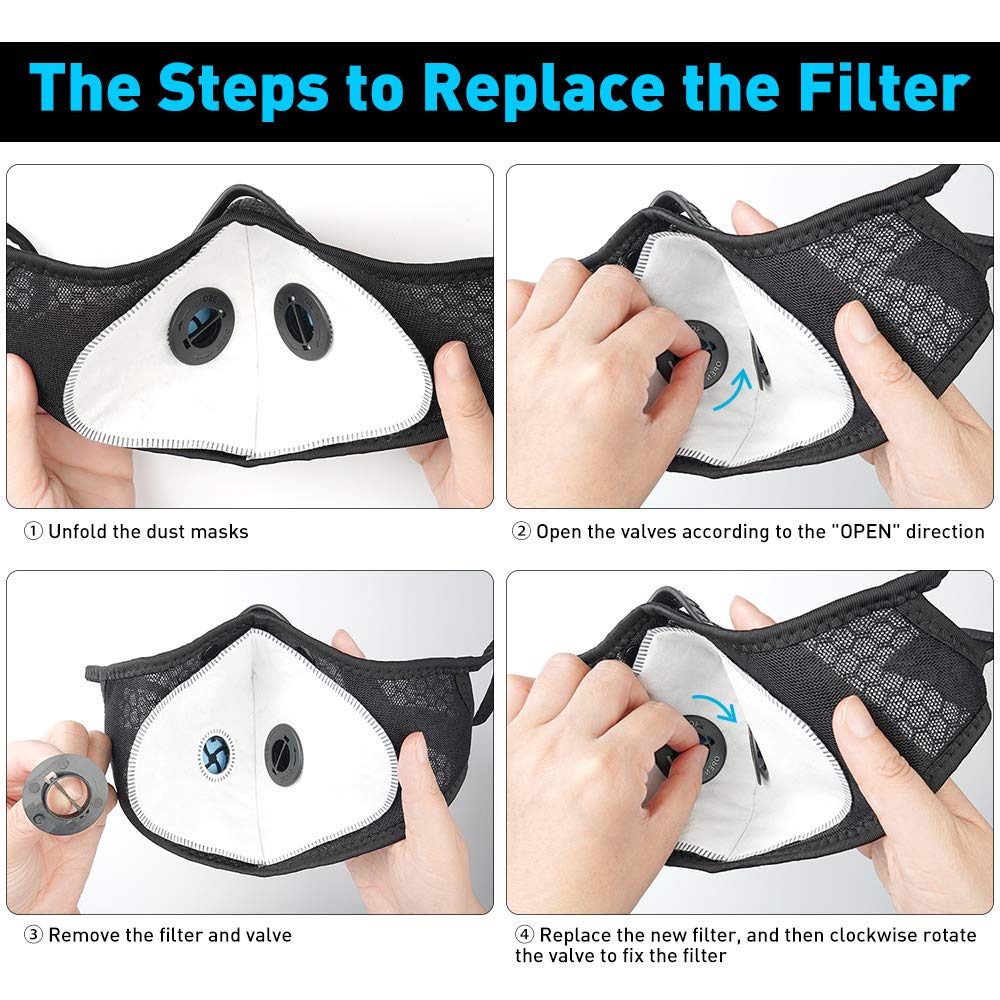 The Steps to Replace the Filter

① Unfold the dust masks

② Open the valves according to the "OPEN" direction

③ Remove the filter and valve

④ Replace the new filter, and then clockwise rotate the valve to fix the filter