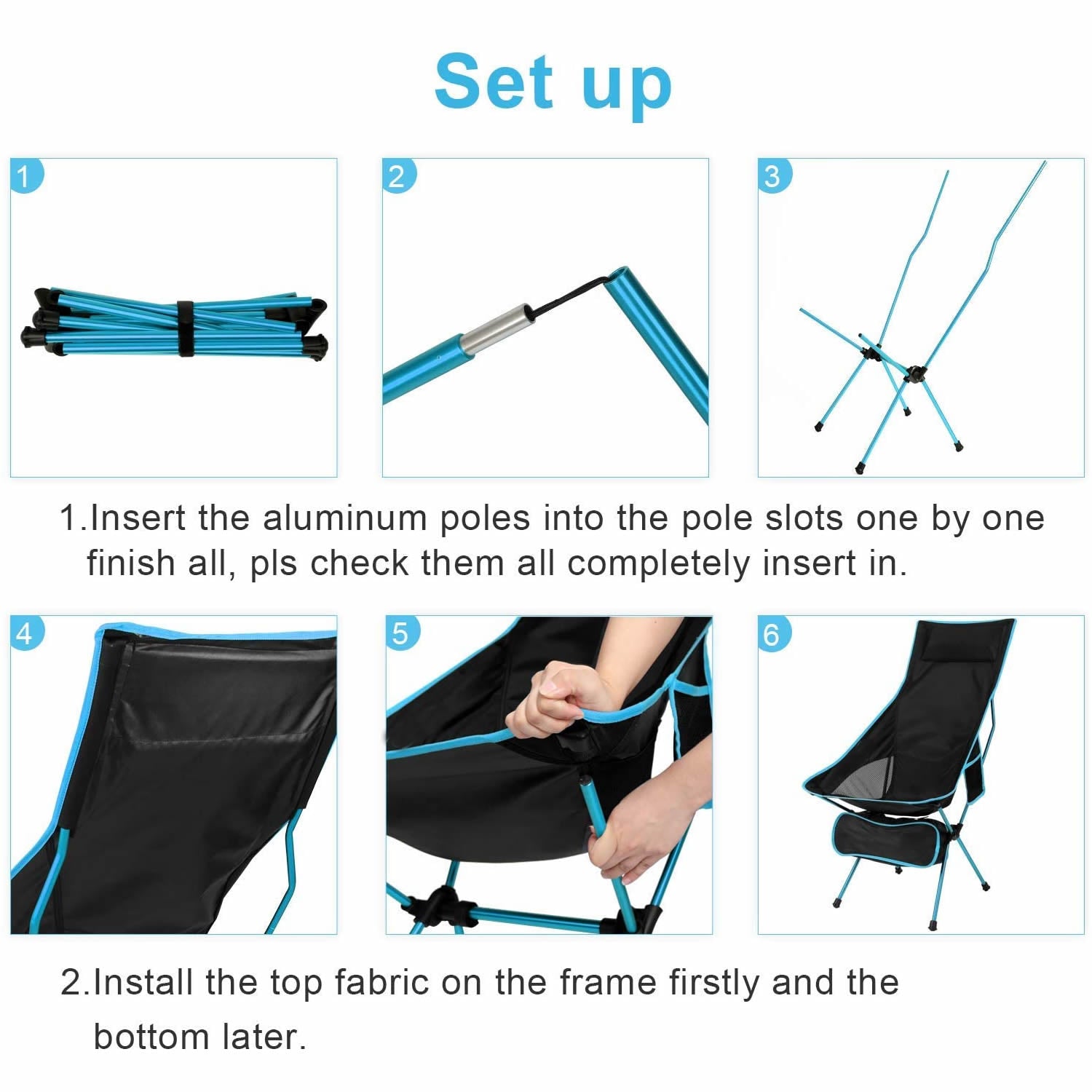 Set up

1

2

3

1.Insert the aluminum poles into the pole slots one by one finish all, pls check them all completely insert in.

4

5

6

2.Install the top fabric on the frame firstly and the bottom later.