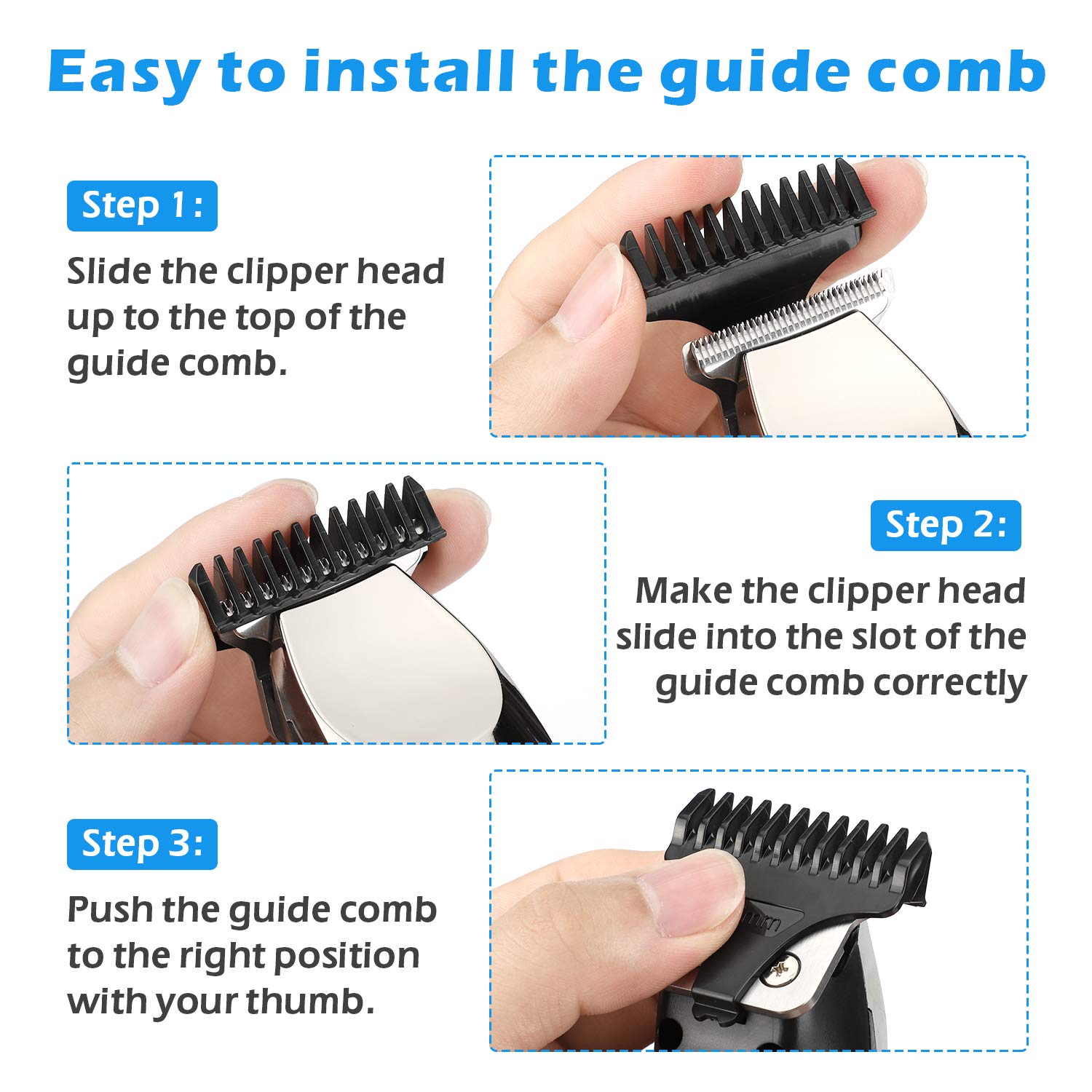 Easy to install the guide comb

Step 1:

Slide the clipper head up to the top of the guide comb.

Step 2:

Make the clipper head slide into the slot of the guide comb correctly

Step 3:

Push the guide comb to the right position with your thumb.

mm