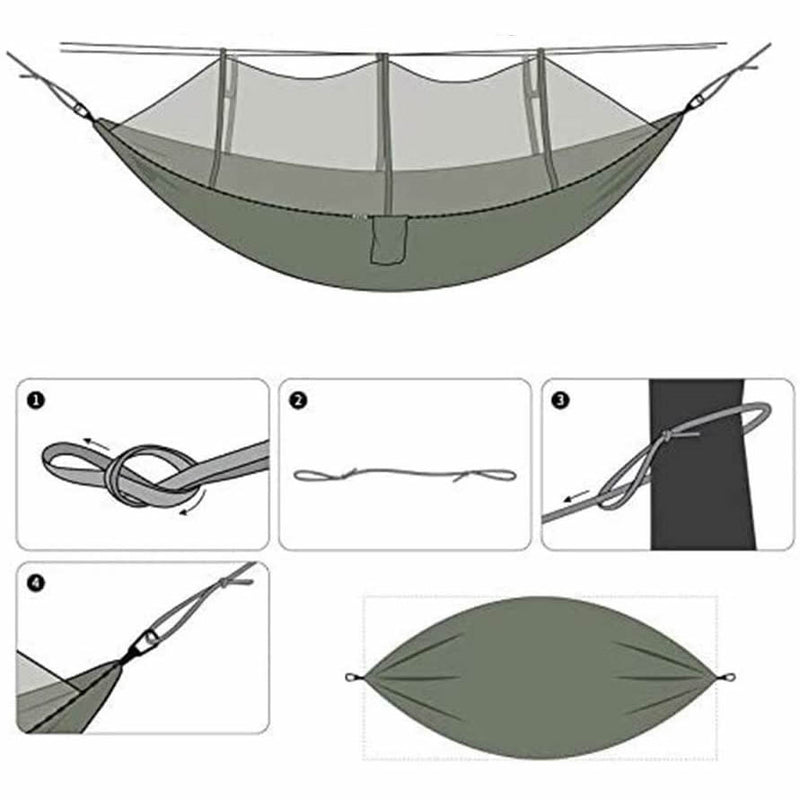 1

2

3

4