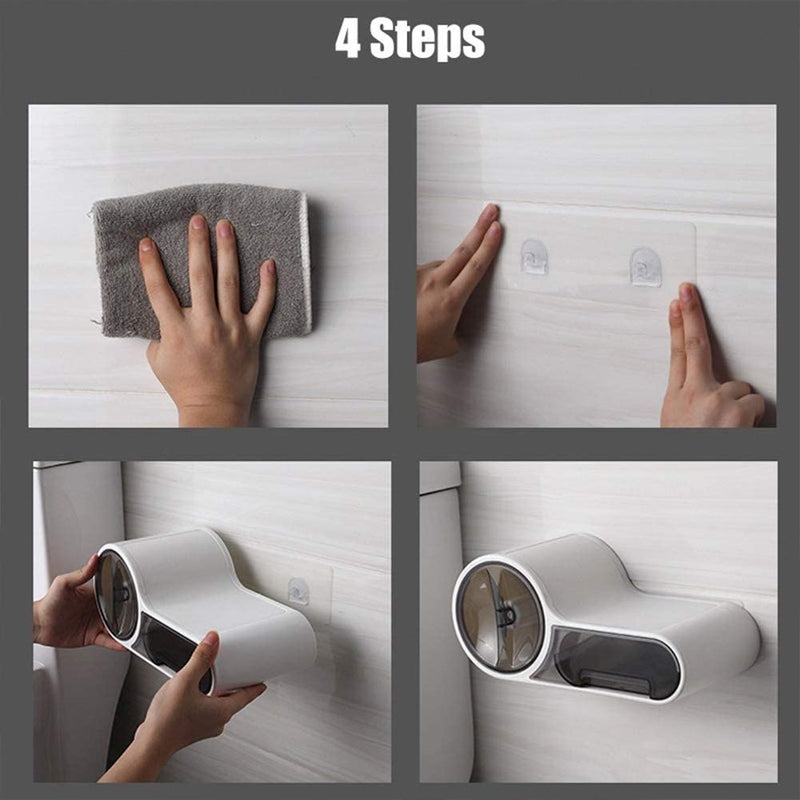 4 Steps