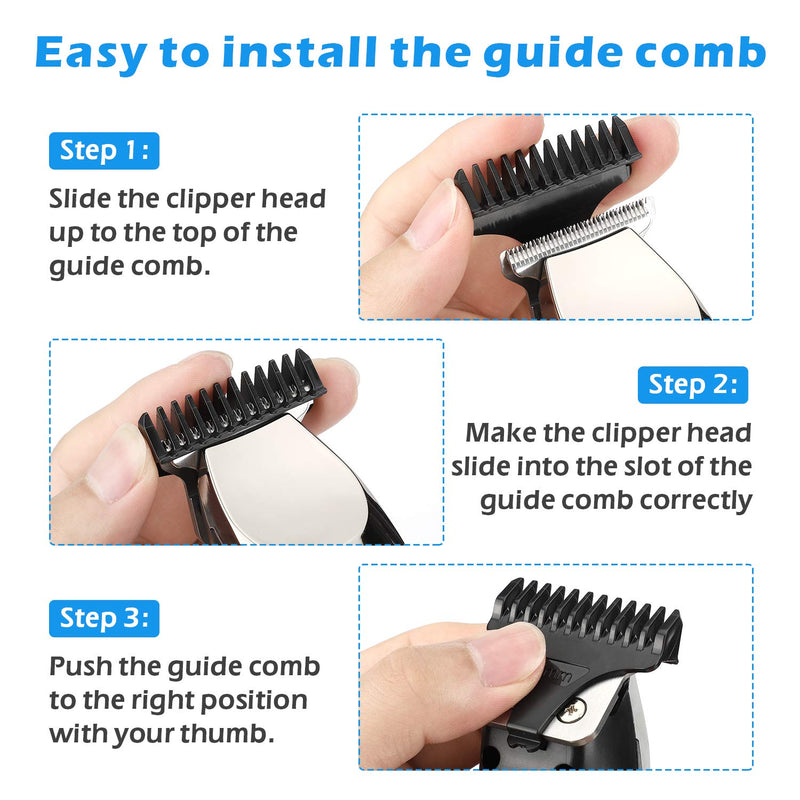 Easy to install the guide comb

Step 1:

Slide the clipper head up to the top of the guide comb.

Step 2:

Make the clipper head slide into the slot of the guide comb correctly

Step 3:

Push the guide comb to the right position with your thumb.